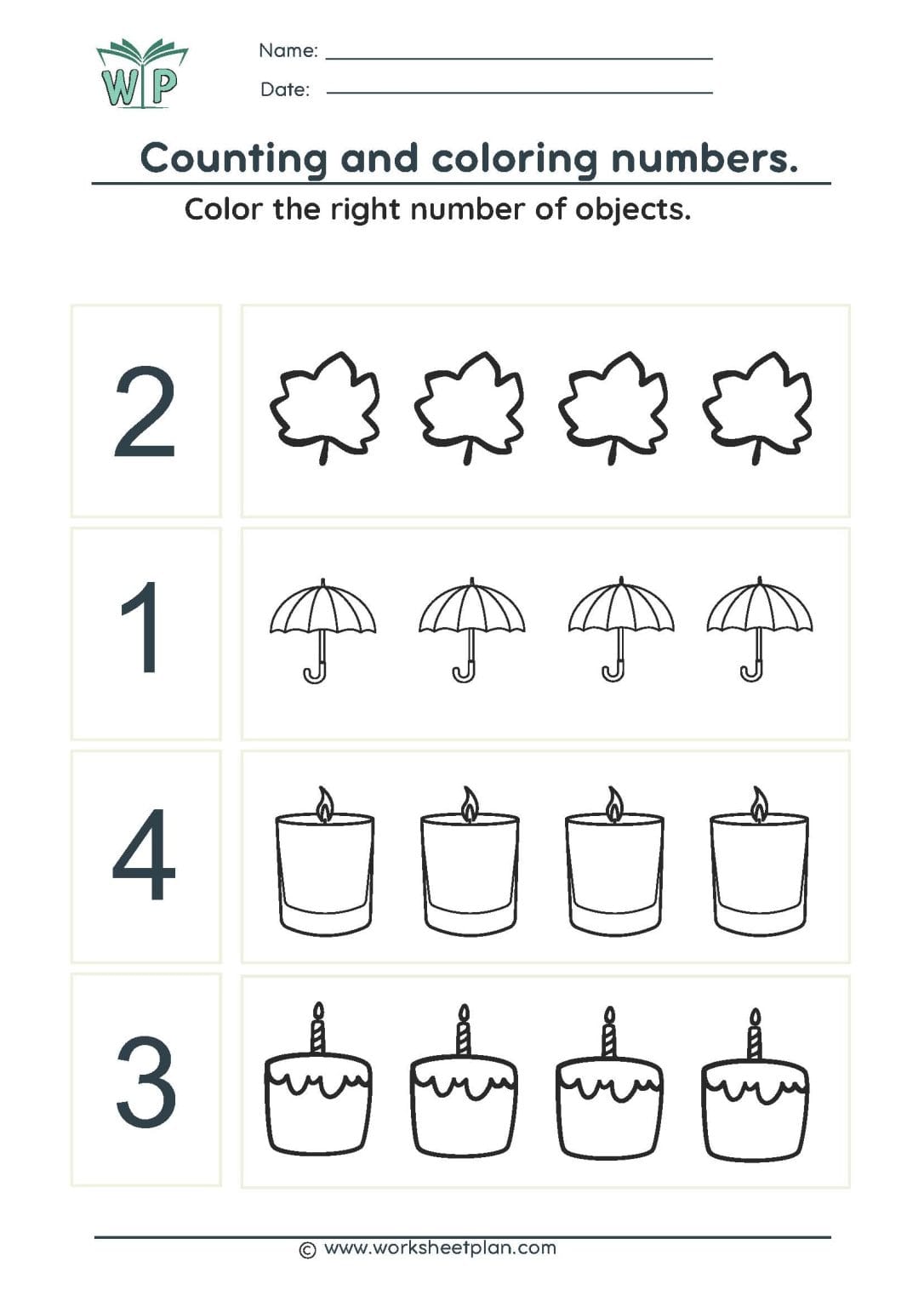 WP

Name:

Date:

Counting and coloring numbers.

Color the right number of objects.

2

1

4

3

© www.worksheetplan.com